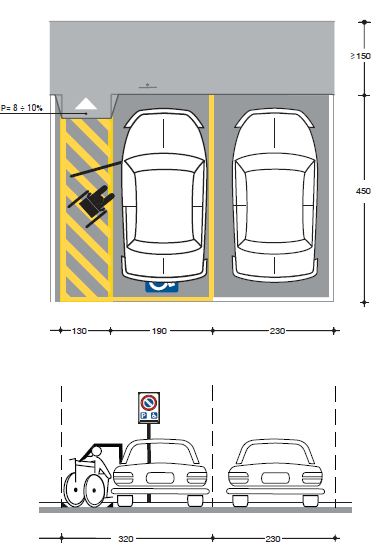 ≥ 150

P= 8 ÷ 10%

450

130

190

230

P

320

230